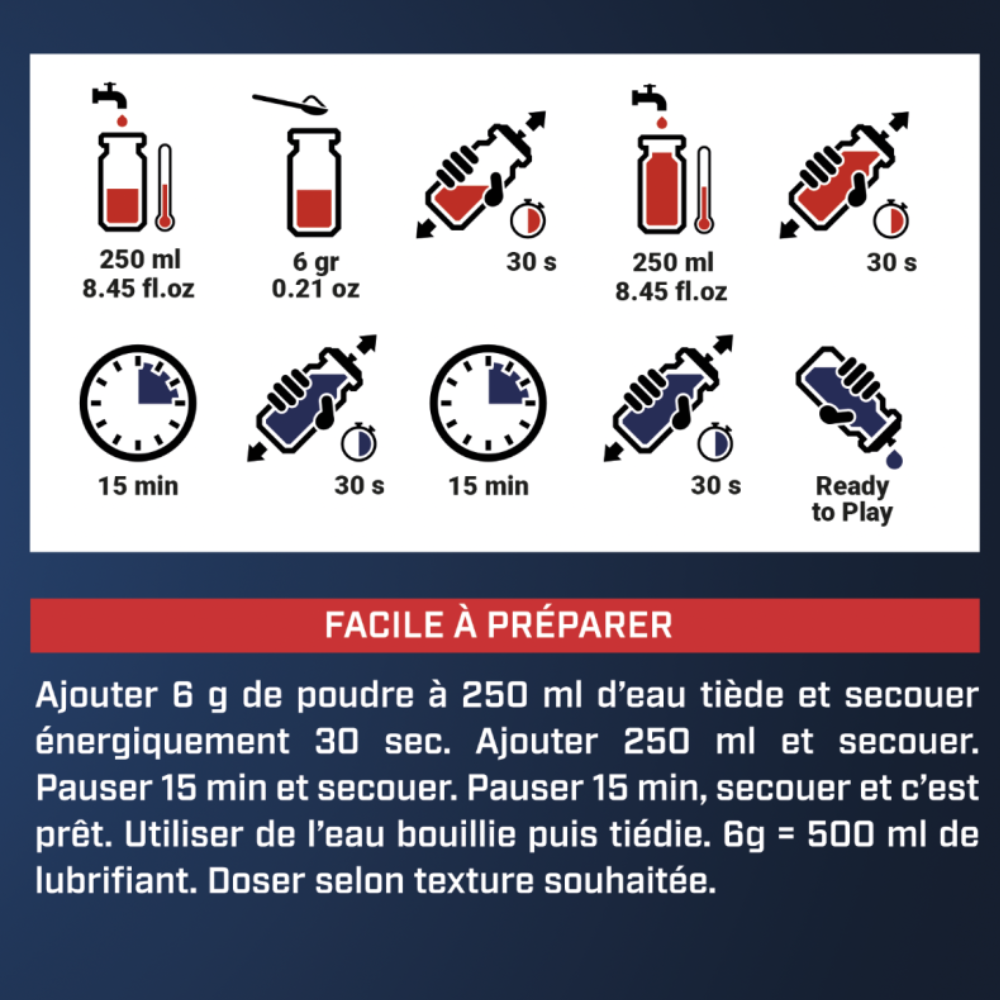 250 ml
8.45 fl.oz

6 gr
0.21 oz

30 s

250 ml
8.45 fl.oz

30 s

15 min

30 s

15 min

30 s

Ready to Play

FACILE À PRÉPARER

Ajouter 6 g de poudre à 250 ml d'eau tiède et secouer énergiquement 30 sec. Ajouter 250 ml et secouer. Pauser 15 min et secouer. Pauser 15 min, secouer et c'est prêt. Utiliser de l'eau bouillie puis tiédie. 6g = 500 ml de lubrifiant. Doser selon texture souhaitée.