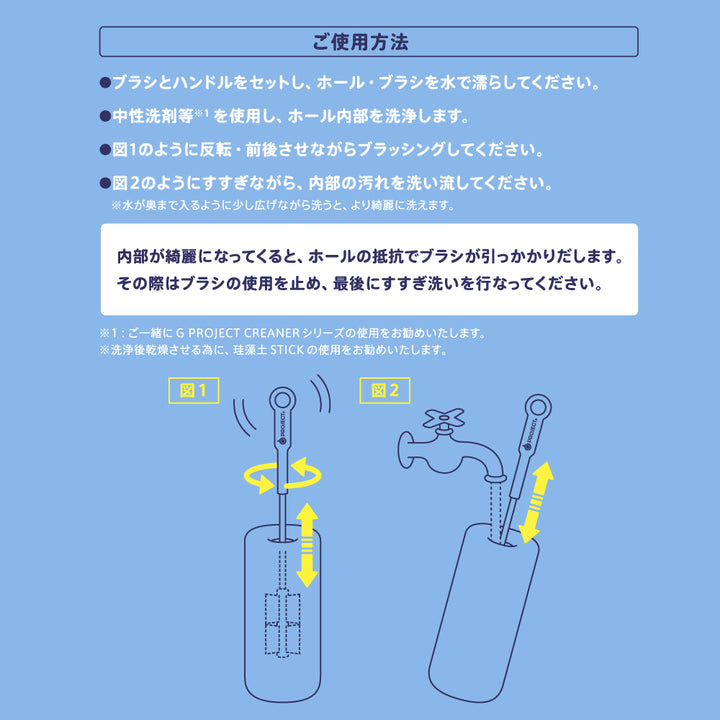 ご使用方法

●ブラシとハンドルをセットし、ホール・ブラシを水で濡らしてください。

●中性洗剤等※1を使用し、ホール内部を洗浄します。

●図1のように反転・前後させながらブラッシングしてください。

●図2のようにすすぎながら、内部の汚れを洗い流してください。
※水が奥まで入るように少し広げながら洗うと、より綺麗に洗えます。

内部が綺麗になってくると、ホールの抵抗でブラシが引っかかりだします。
その際はブラシの使用を止め、最後にすすぎ洗いを行なってください。

※1：ご一緒に G PROJECT CREANER シリーズの使用をお勧めいたします。
※洗浄後乾燥させる為に、珪藻土 STICK の使用をお勧めいたします。

図1

G PROJECT

図2

G PROJECT