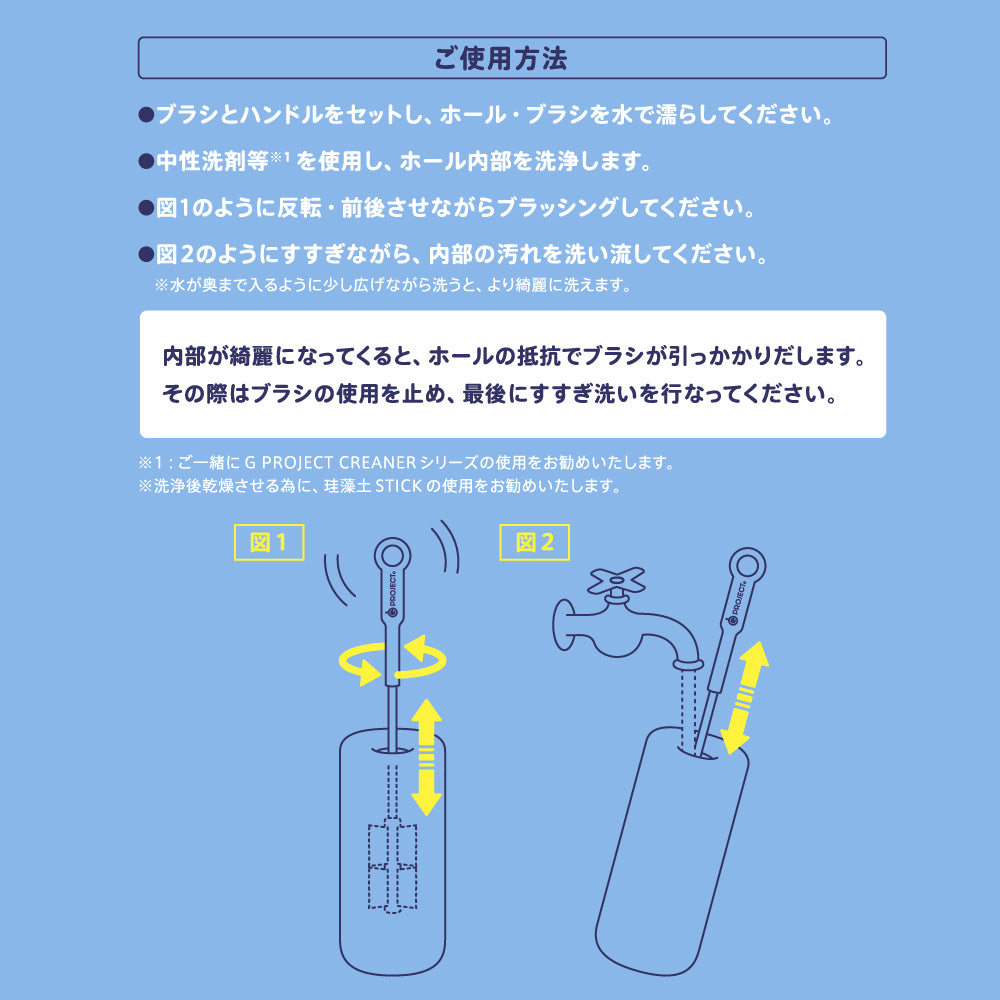 ご使用方法

●ブラシとハンドルをセットし、ホール・ブラシを水で濡らしてください。

●中性洗剤等※1を使用し、ホール内部を洗浄します。

●図1のように反転・前後させながらブラッシングしてください。

●図2のようにすすぎながら、内部の汚れを洗い流してください。
※水が奥まで入るように少し広げながら洗うと、より綺麗に洗えます。

内部が綺麗になってくると、ホールの抵抗でブラシが引っかかりだします。
その際はブラシの使用を止め、最後にすすぎ洗いを行なってください。

※1：ご一緒に G PROJECT CREANER シリーズの使用をお勧めいたします。
※洗浄後乾燥させる為に、珪藻土 STICK の使用をお勧めいたします。

図1

G PROJECT

図2

G PROJECT