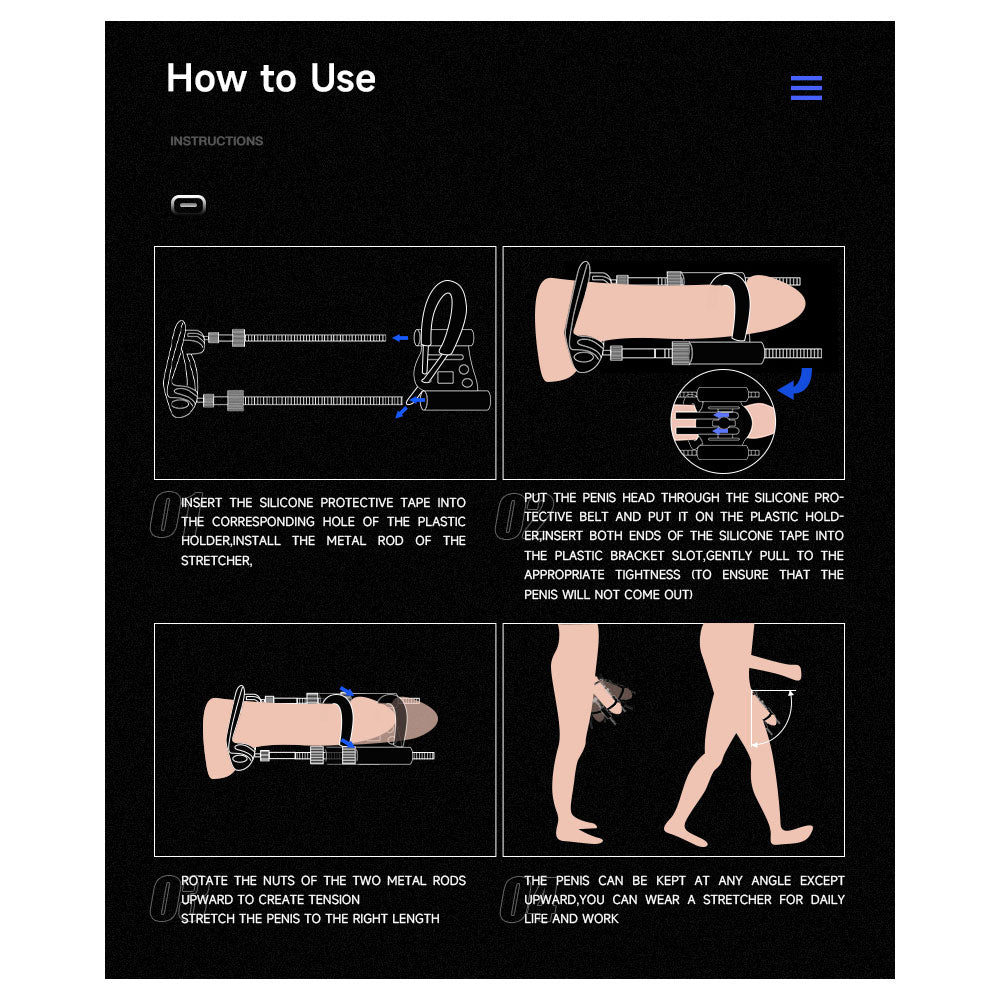 How to Use

INSTRUCTIONS

01

INSERT THE SILICONE PROTECTIVE TAPE INTO THE CORRESPONDING HOLE OF THE PLASTIC HOLDER,INSTALL THE METAL ROD OF THE STRETCHER,

02

PUT THE PENIS HEAD THROUGH THE SILICONE PROTECTIVE BELT AND PUT IT ON THE PLASTIC HOLDER,INSERT BOTH ENDS OF THE SILICONE TAPE INTO THE PLASTIC BRACKET SLOT,GENTLY PULL TO THE APPROPRIATE TIGHTNESS (TO ENSURE THAT THE PENIS WILL NOT COME OUT)

03

ROTATE THE NUTS OF THE TWO METAL RODS UPWARD TO CREATE TENSION
STRETCH THE PENIS TO THE RIGHT LENGTH

04

THE PENIS CAN BE KEPT AT ANY ANGLE EXCEPT UPWARD,YOU CAN WEAR A STRETCHER FOR DAILY LIFE AND WORK