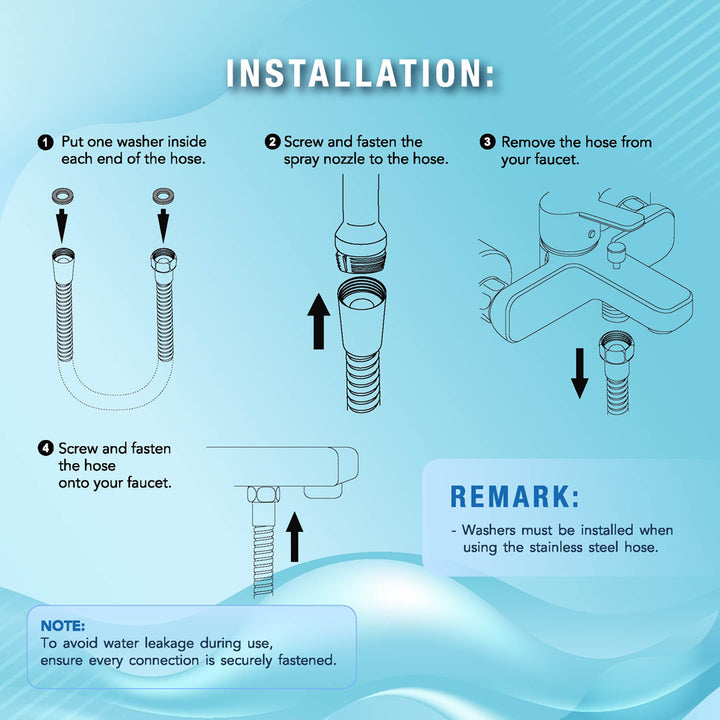 INSTALLATION:

1 Put one washer inside each end of the hose.

2 Screw and fasten the spray nozzle to the hose.

3 Remove the hose from your faucet.

4 Screw and fasten the hose onto your faucet.

REMARK:

- Washers must be installed when using the stainless steel hose.

NOTE:
To avoid water leakage during use, ensure every connection is securely fastened.