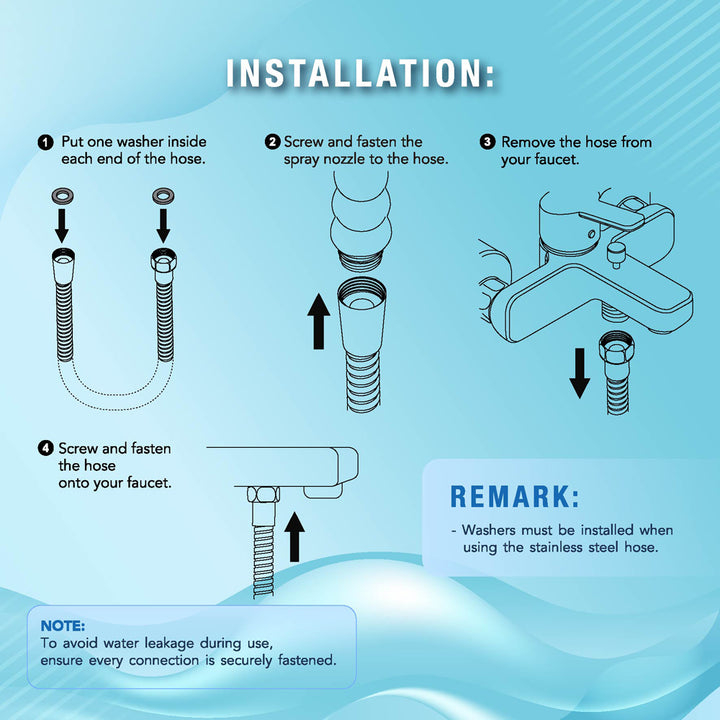 INSTALLATION:

1 Put one washer inside each end of the hose.

2 Screw and fasten the spray nozzle to the hose.

3 Remove the hose from your faucet.

4 Screw and fasten the hose onto your faucet.

REMARK:

- Washers must be installed when using the stainless steel hose.

NOTE:
To avoid water leakage during use, ensure every connection is securely fastened.