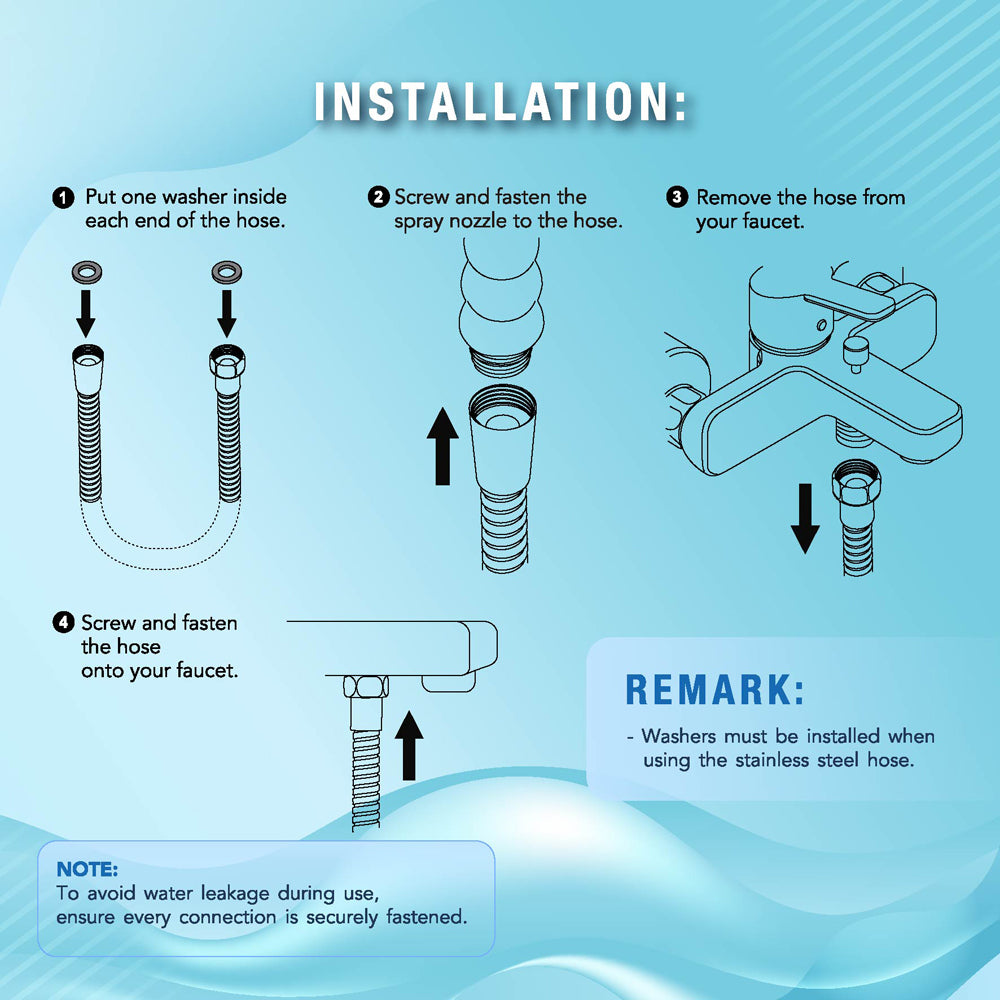 INSTALLATION:

1 Put one washer inside each end of the hose.

2 Screw and fasten the spray nozzle to the hose.

3 Remove the hose from your faucet.

4 Screw and fasten the hose onto your faucet.

REMARK:

- Washers must be installed when using the stainless steel hose.

NOTE:
To avoid water leakage during use, ensure every connection is securely fastened.