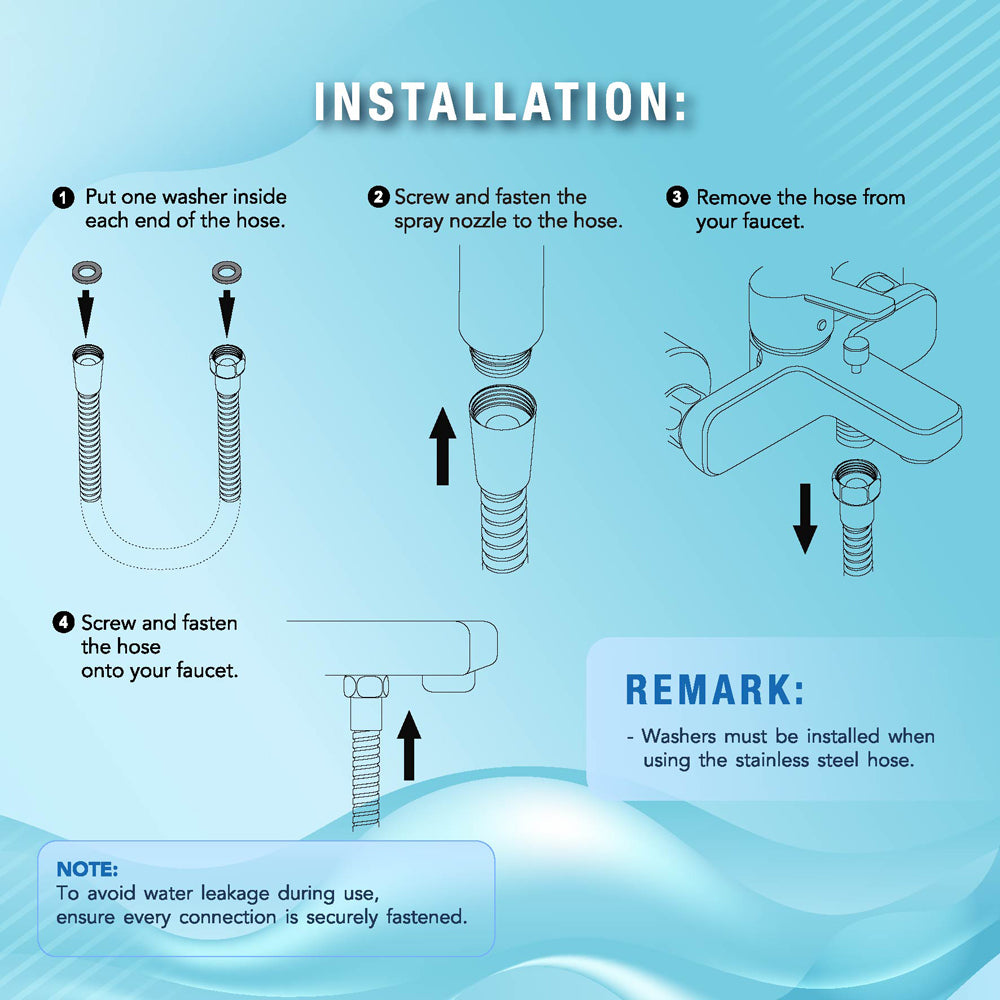 INSTALLATION:

1 Put one washer inside each end of the hose.

2 Screw and fasten the spray nozzle to the hose.

3 Remove the hose from your faucet.

4 Screw and fasten the hose onto your faucet.

REMARK:

- Washers must be installed when using the stainless steel hose.

NOTE:
To avoid water leakage during use, ensure every connection is securely fastened.