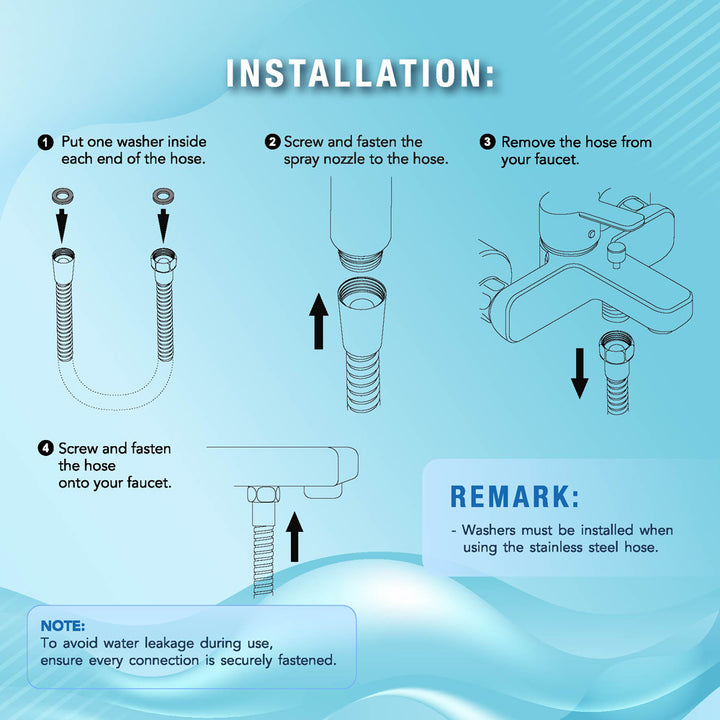 INSTALLATION:

1 Put one washer inside each end of the hose.

2 Screw and fasten the spray nozzle to the hose.

3 Remove the hose from your faucet.

4 Screw and fasten the hose onto your faucet.

REMARK:

- Washers must be installed when using the stainless steel hose.

NOTE:
To avoid water leakage during use, ensure every connection is securely fastened.