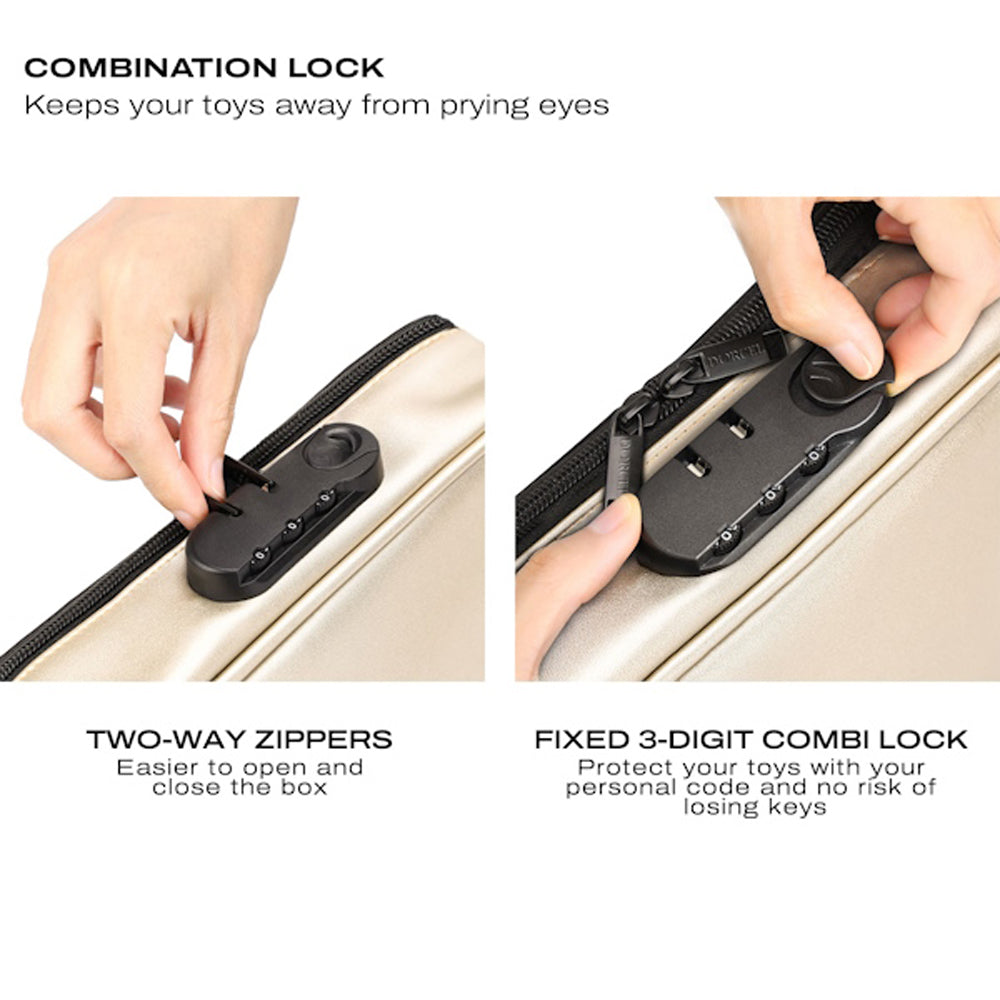 COMBINATION LOCK
Keeps your toys away from prying eyes

DORCEL

TWO-WAY ZIPPERS
Easier to open and close the box

FIXED 3-DIGIT COMBI LOCK
Protect your toys with your personal code and no risk of losing keys